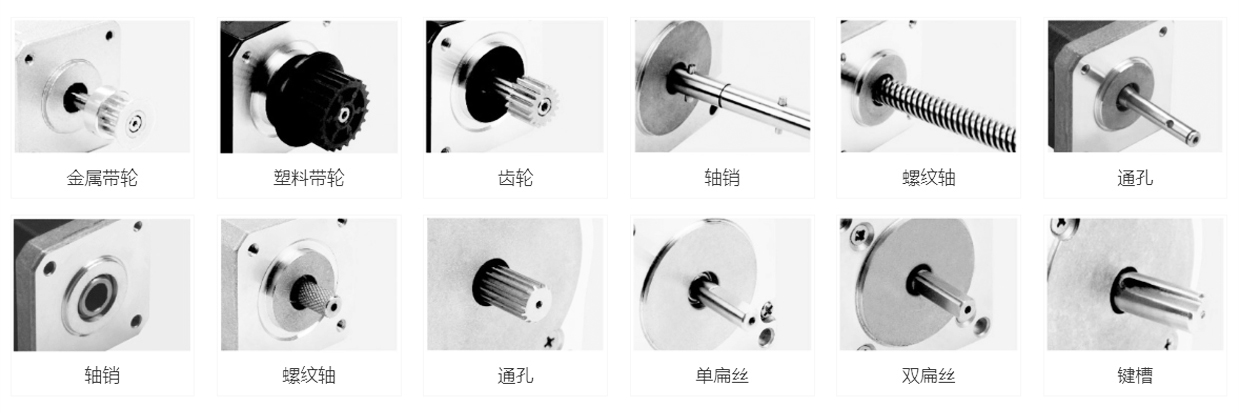 金属带轮

塑料带轮

齿轮

轴销

螺纹轴

通孔

轴销

螺纹轴

通孔

单扁丝

双扁丝

键槽